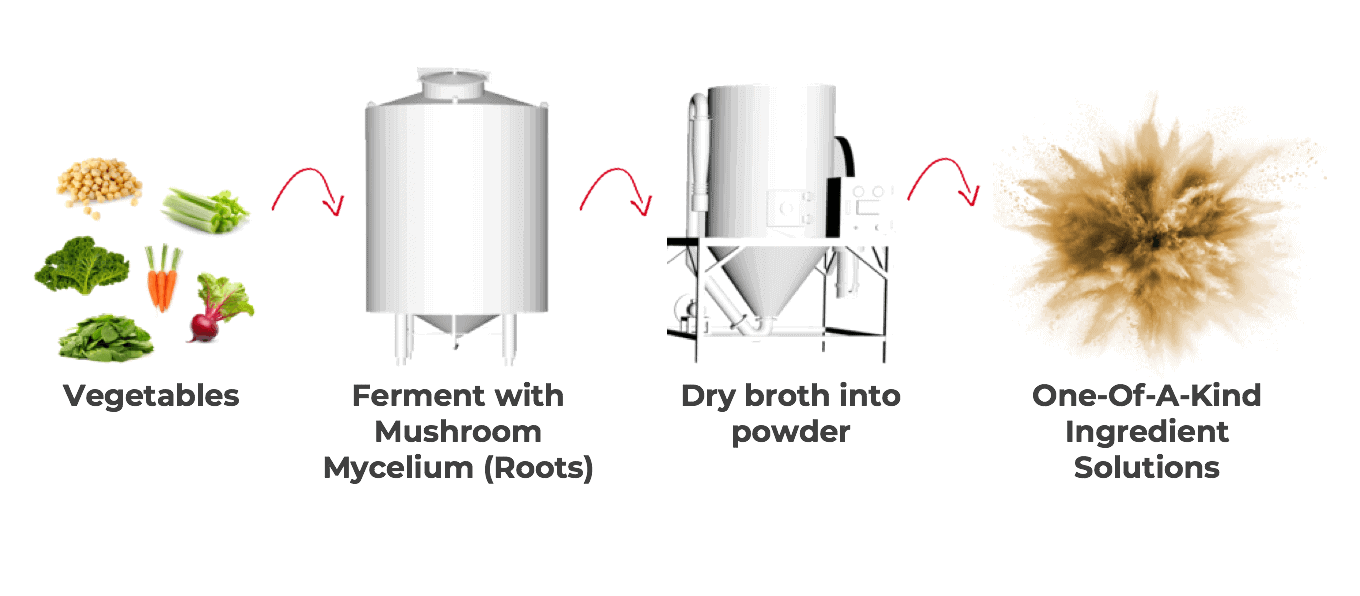 Vegetables

Ferment with Mushroom Mycelium (Roots)

Dry broth into powder

One-Of-A-Kind Ingredient Solutions